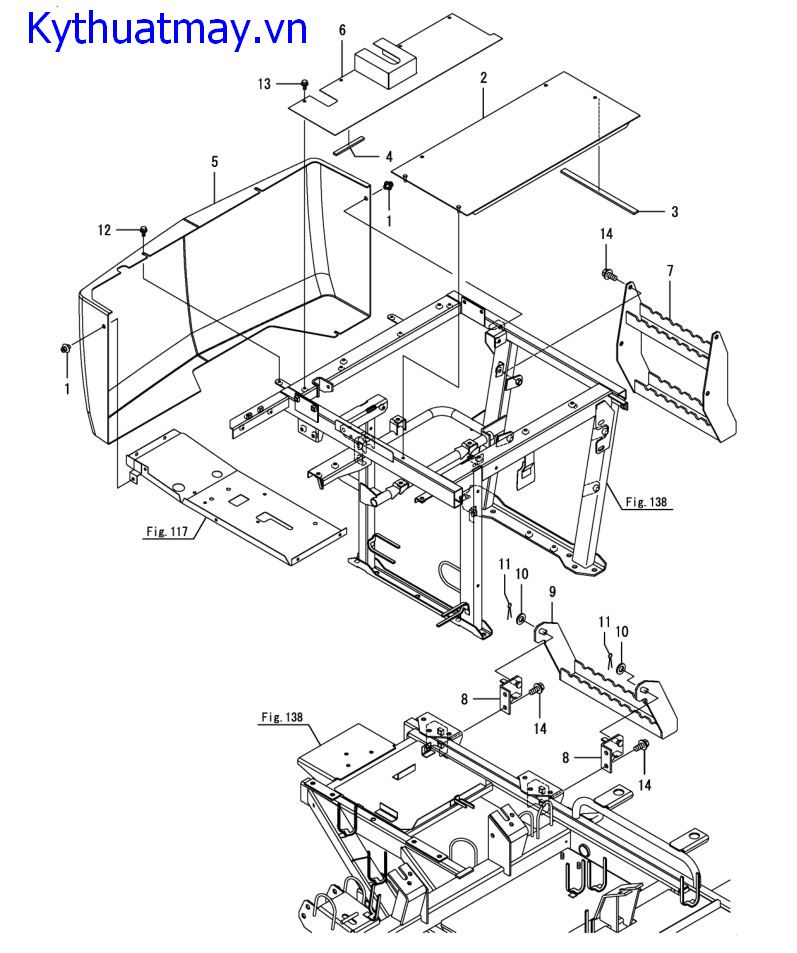 Kythuatmay.vn

6
13
2
4
5
1
3
12
14
7
1
Fig. 138
Fig. 117
11
10
9
11
10
8
14
Fig. 138
8
14